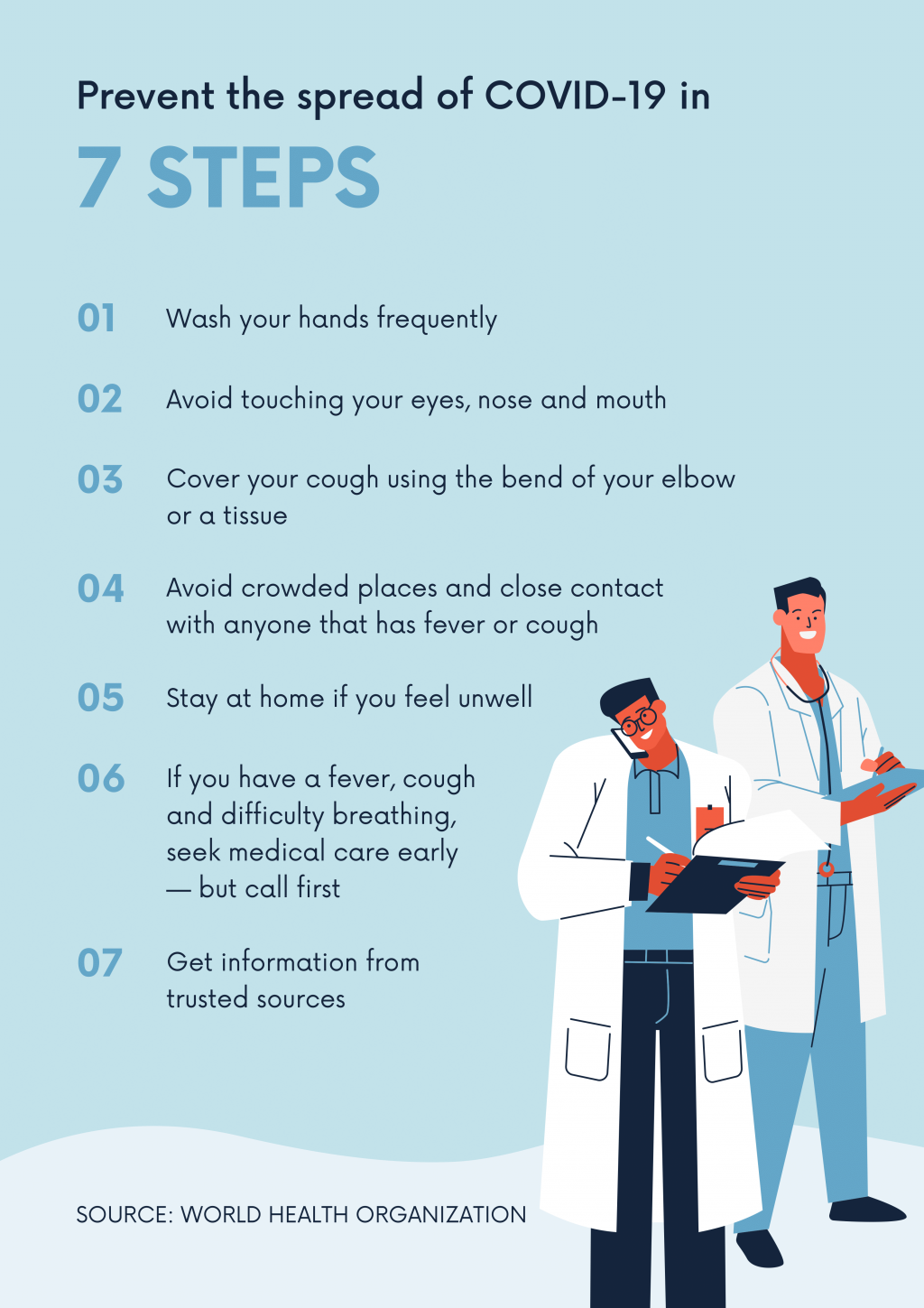 Prevent the spread of COVID-19 in

7 STEPS

01 Wash your hands frequently

02 Avoid touching your eyes, nose and mouth

03 Cover your cough using the bend of your elbow or a tissue

04 Avoid crowded places and close contact with anyone that has fever or cough

05 Stay at home if you feel unwell

06 If you have a fever, cough and difficulty breathing, seek medical care early — but call first

07 Get information from trusted sources

SOURCE: WORLD HEALTH ORGANIZATION